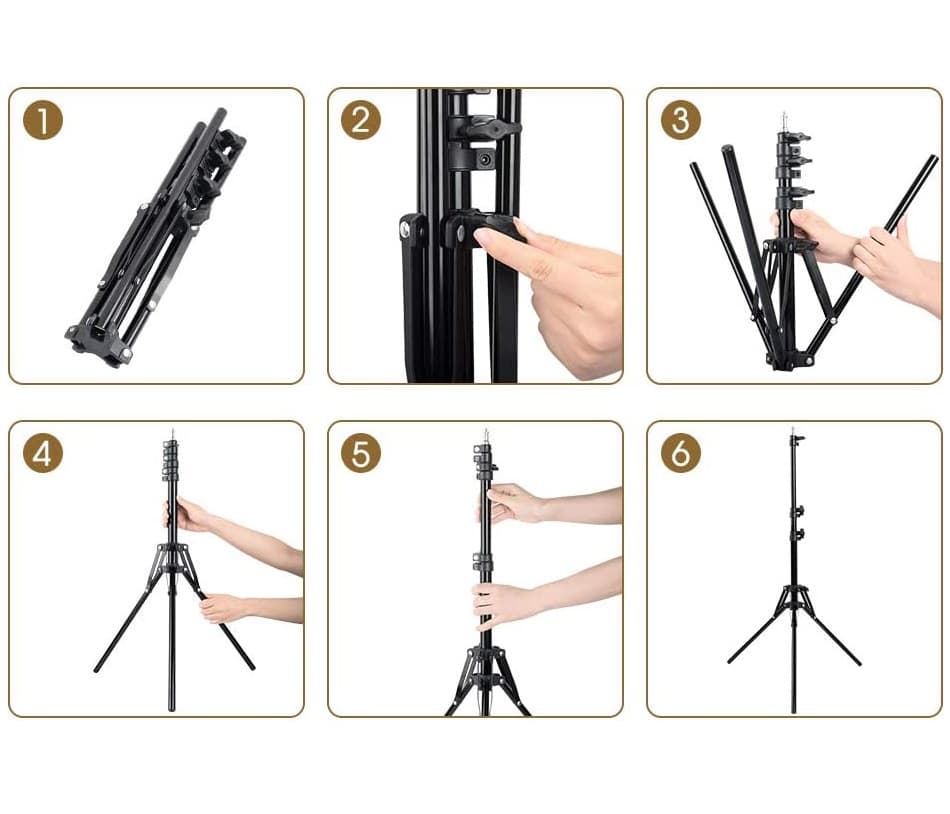 1

2

3

4

5

6