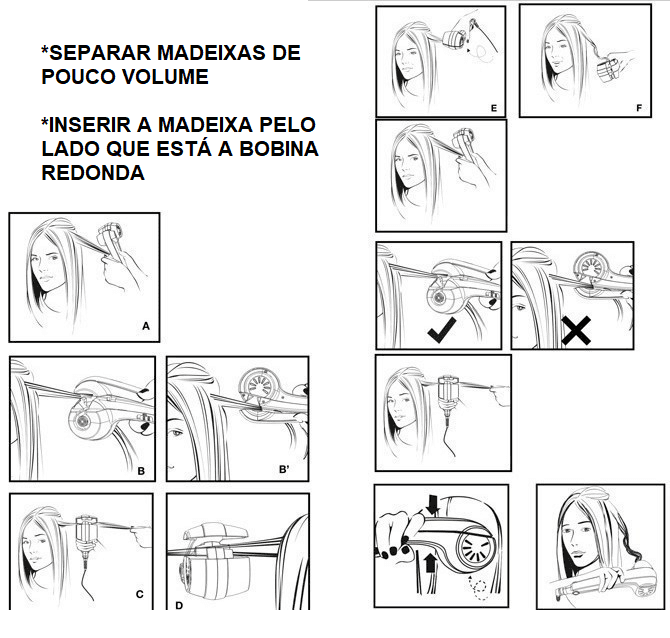 *SEPARAR MADEIXAS DE POUCO VOLUME

*INSERIR A MADEIXA PELO LADO QUE ESTÁ A BOBINA REDONDA

A

B

B'

C

D

E

F