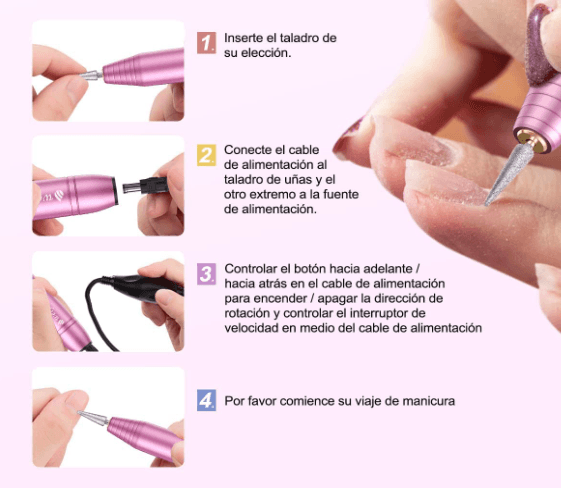 1. Inserte el taladro de su elección.

2. Conecte el cable de alimentación al taladro de uñas y el otro extremo a la fuente de alimentación.

3. Controlar el botón hacia adelante / hacia atrás en el cable de alimentación para encender / apagar la dirección de rotación y controlar el interruptor de velocidad en medio del cable de alimentación

4. Por favor comience su viaje de manicura