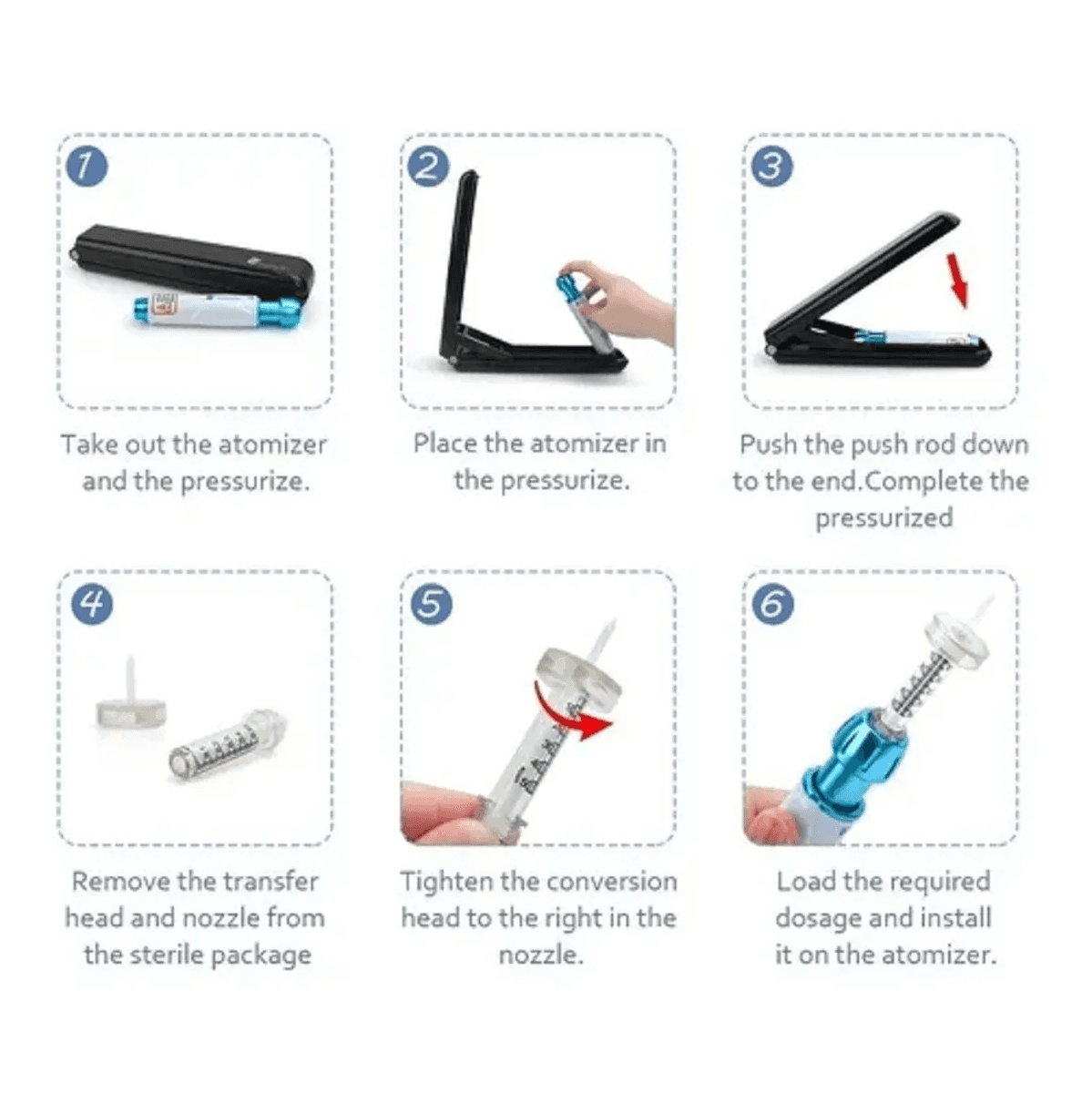 1

Take out the atomizer and the pressurize.

2

Place the atomizer in the pressurize.

3

Push the push rod down to the end.Complete the pressurized

4

Remove the transfer head and nozzle from the sterile package

5

Tighten the conversion head to the right in the nozzle.

6

Load the required dosage and install it on the atomizer.