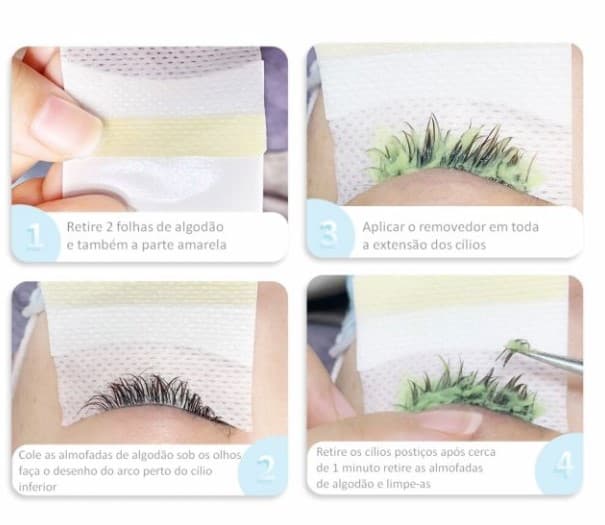 1
Retire 2 folhas de algodão e também a parte amarela

3
Aplicar o removedor em toda a extensão dos cílios

Cole as almofadas de algodão sob os olhos faça o desenho do arco perto do cílio inferior
2

Retire os cílios postiços após cerca de 1 minuto retire as almofadas de algodão e limpe-as
4