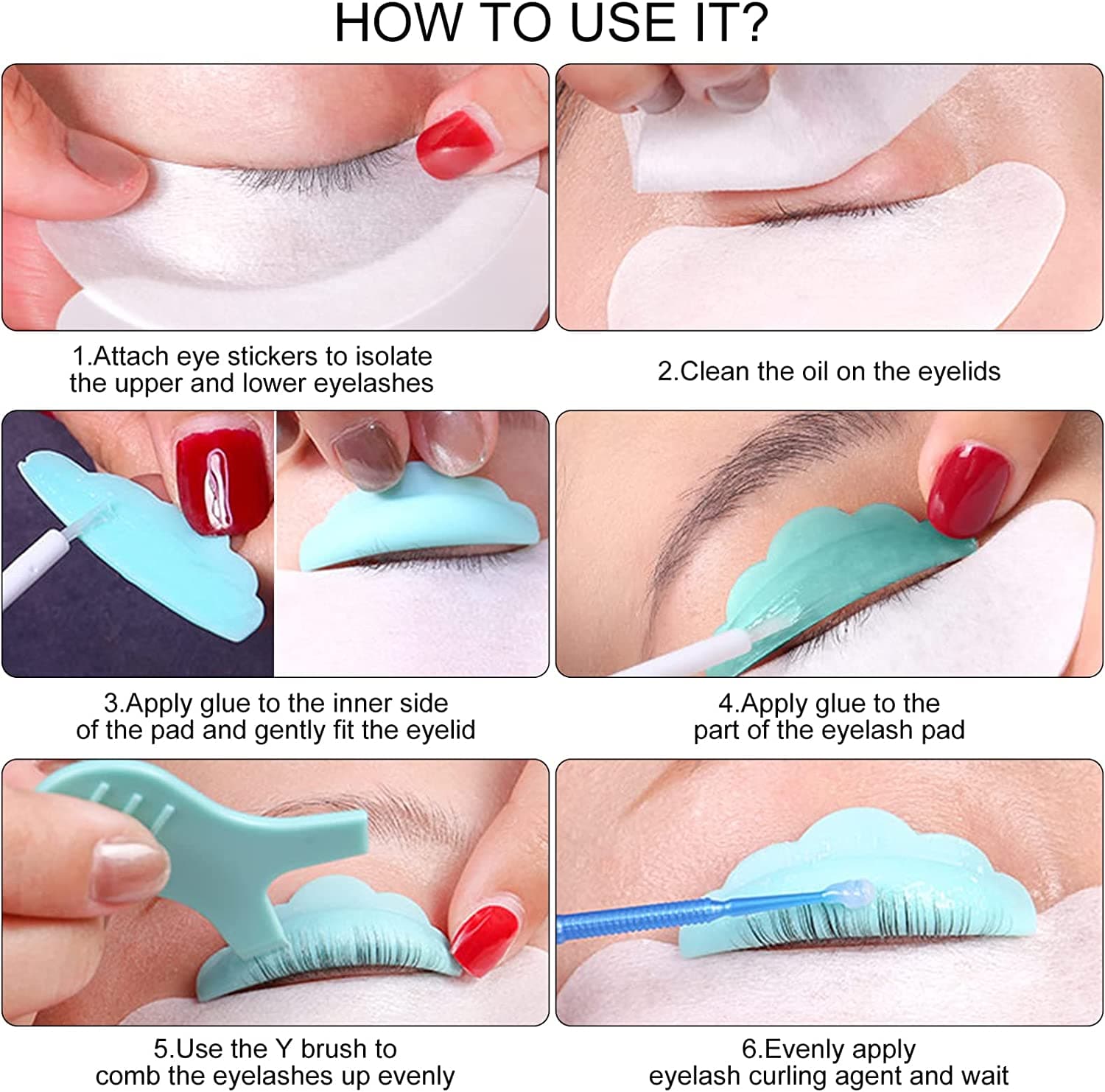 HOW TO USE IT?

1.Attach eye stickers to isolate the upper and lower eyelashes

2.Clean the oil on the eyelids

3.Apply glue to the inner side of the pad and gently fit the eyelid

4.Apply glue to the part of the eyelash pad

5.Use the Y brush to comb the eyelashes up evenly

6.Evenly apply eyelash curling agent and wait