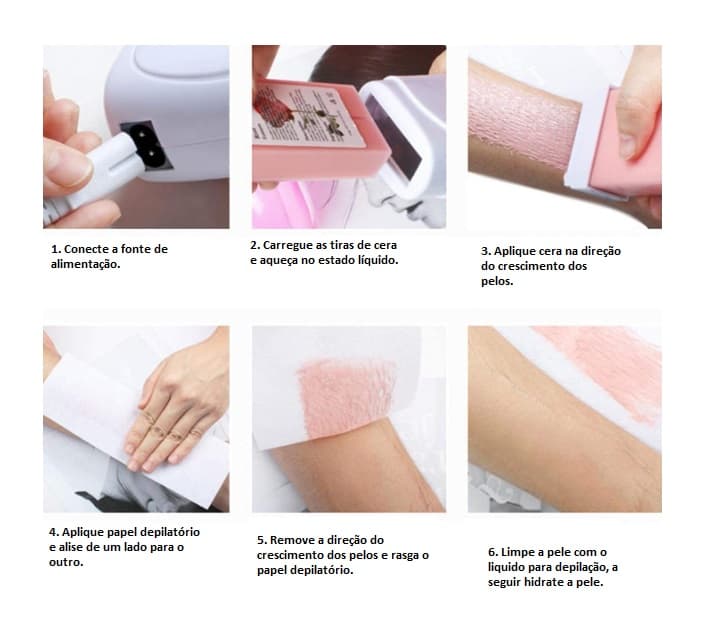 1. Conecte a fonte de alimentação.

2. Carregue as tiras de cera e aqueça no estado líquido.

3. Aplique cera na direção do crescimento dos pelos.

4. Aplique papel depilatório e alise de um lado para o outro.

5. Remove a direção do crescimento dos pelos e rasga o papel depilatório.

6. Limpe a pele com o liquido para depilação, a seguir hidrate a pele.