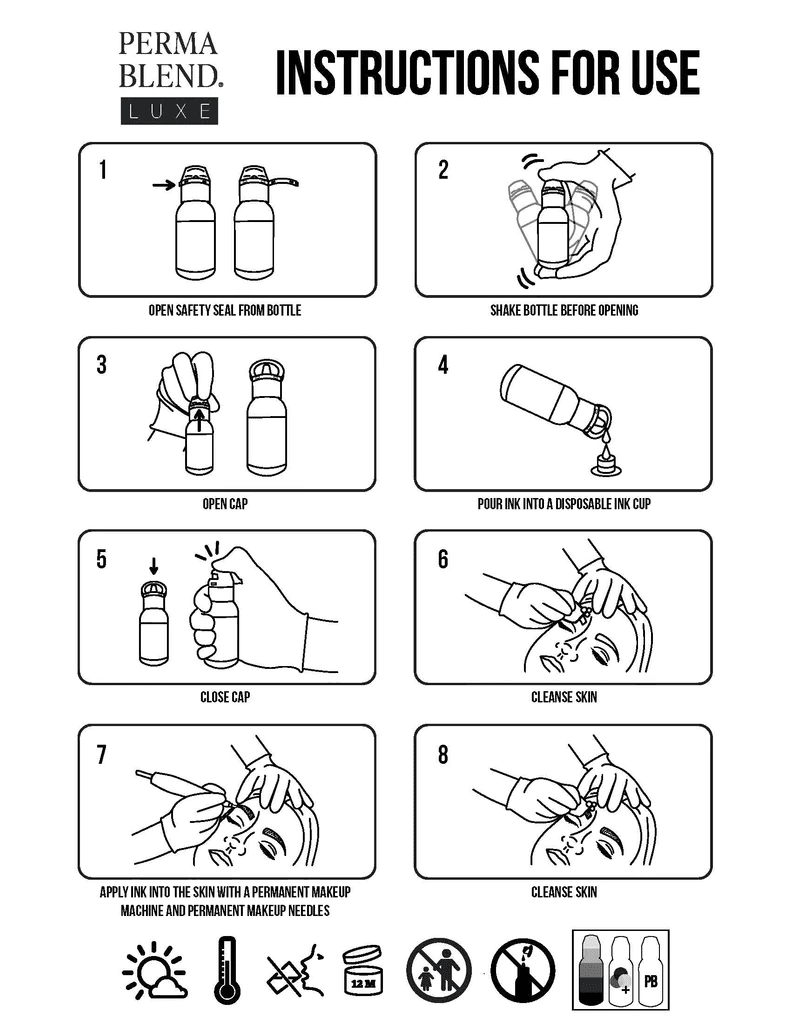 PERMA BLEND.
LUXE

INSTRUCTIONS FOR USE

1
OPEN SAFETY SEAL FROM BOTTLE

2
SHAKE BOTTLE BEFORE OPENING

3
OPEN CAP

4
POUR INK INTO A DISPOSABLE INK CUP

5
CLOSE CAP

6
CLEANSE SKIN

7
APPLY INK INTO THE SKIN WITH A PERMANENT MAKEUP MACHINE AND PERMANENT MAKEUP NEEDLES

8
CLEANSE SKIN

12 M

PB